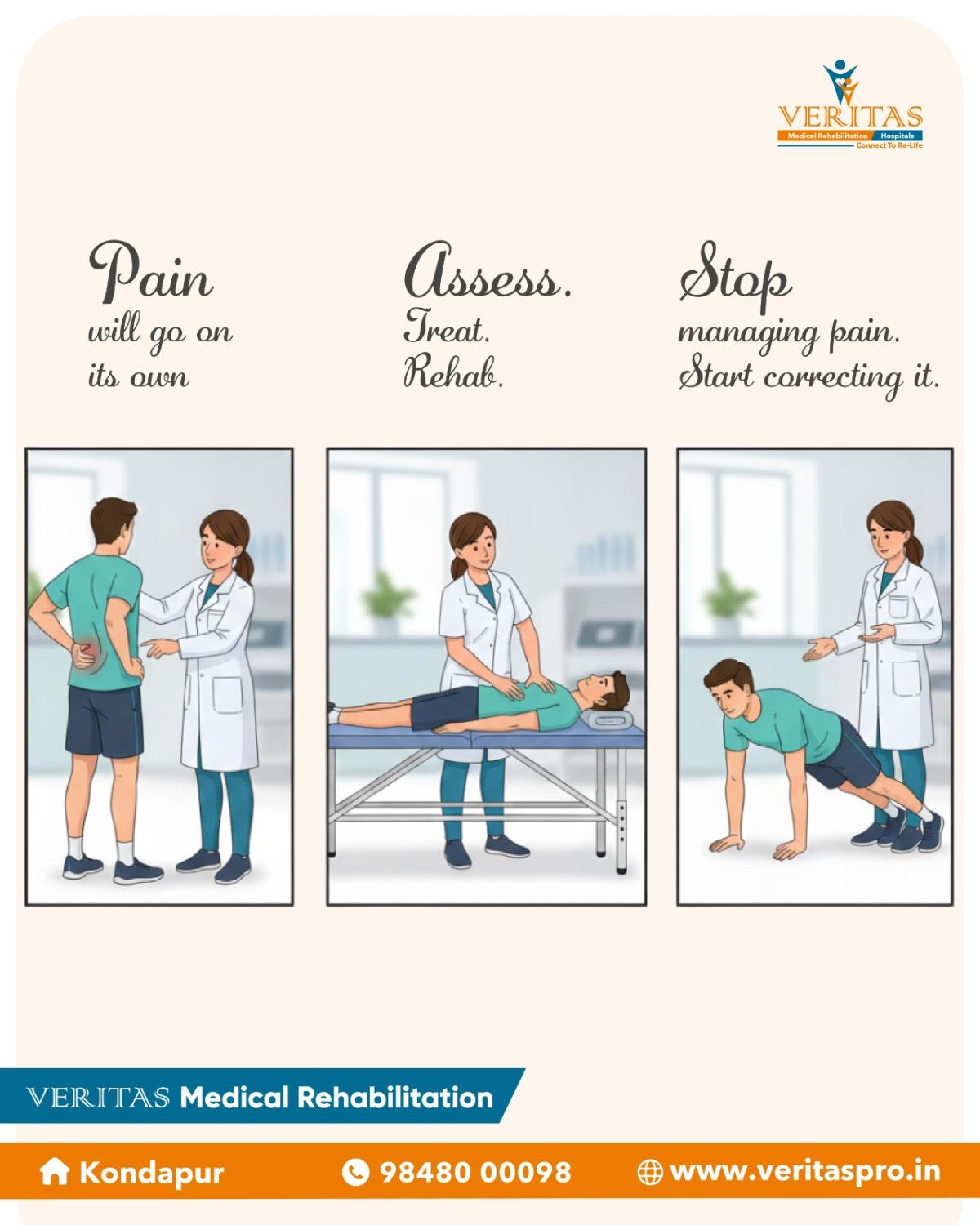 VERITAS
Medical Rehabilitation Hospitals
Connect To Re-Life

Pain
will go on
its own

Assess.
Treat.
Rehab.

Stop
managing pain.
Start correcting it.

VERITAS Medical Rehabilitation

Kondapur
98480 00098
www.veritaspro.in