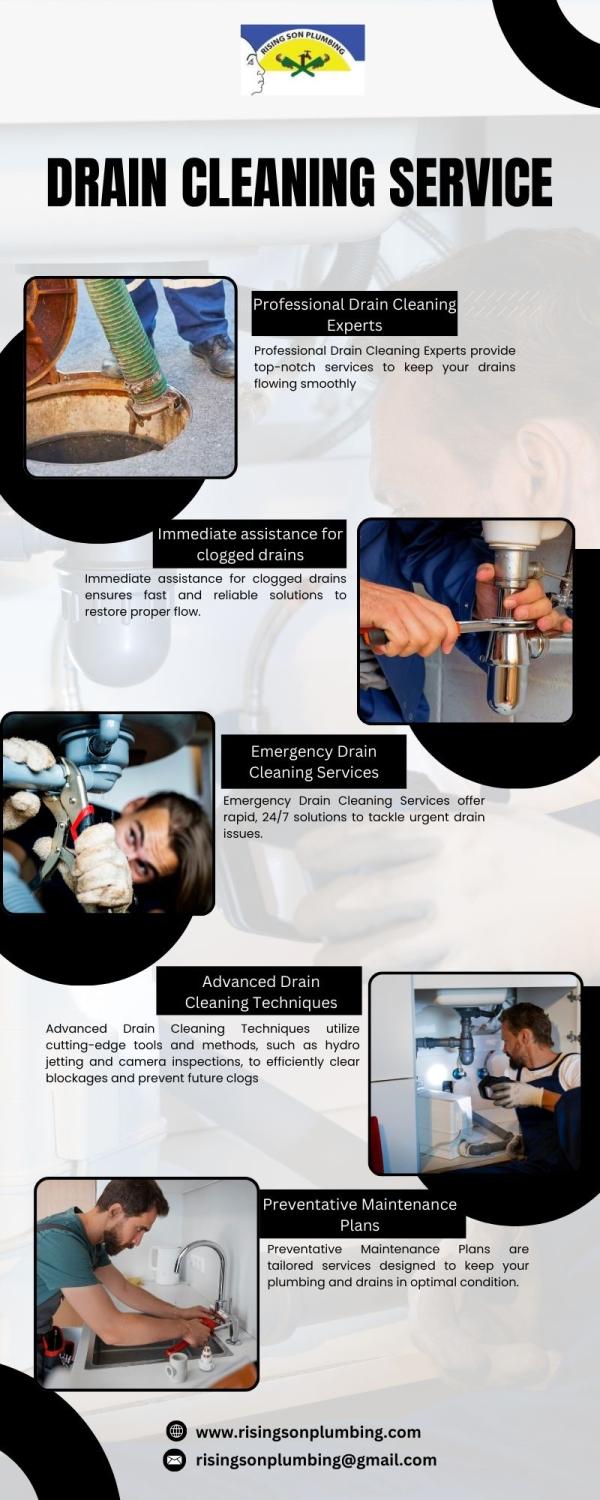 RISING SON PLUMBING

DRAIN CLEANING SERVICE

Professional Drain Cleaning Experts

Professional Drain Cleaning Experts provide top-notch services to keep your drains flowing smoothly

Immediate assistance for clogged drains

Immediate assistance for clogged drains ensures fast and reliable solutions to restore proper flow.

Emergency Drain Cleaning Services

Emergency Drain Cleaning Services offer rapid, 24/7 solutions to tackle urgent drain issues.

Advanced Drain Cleaning Techniques

Advanced Drain Cleaning Techniques utilize cutting-edge tools and methods, such as hydro jetting and camera inspections, to efficiently clear blockages and prevent future clogs

Preventative Maintenance Plans

Preventative Maintenance Plans are tailored services designed to keep your plumbing and drains in optimal condition.

www.risingsonplumbing.com

risingsonplumbing@gmail.com